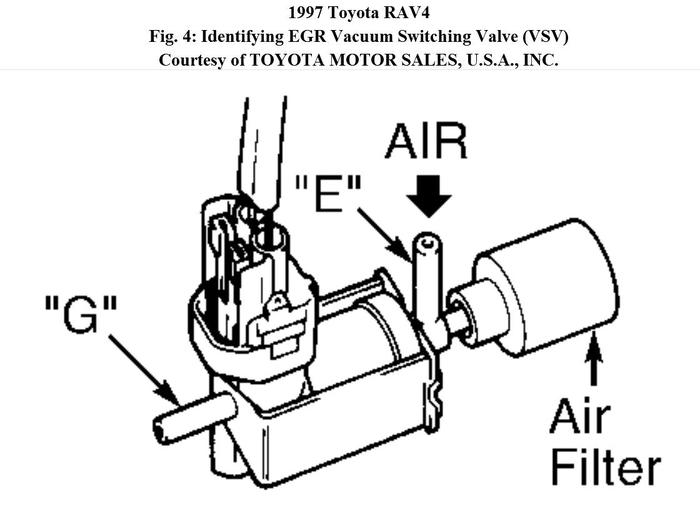 1997 Toyota RAV4
Fig. 4: Identifying EGR Vacuum Switching Valve (VSV)
Courtesy of TOYOTA MOTOR SALES, U.S.A., INC.

AIR
"E"
"G"
Air Filter