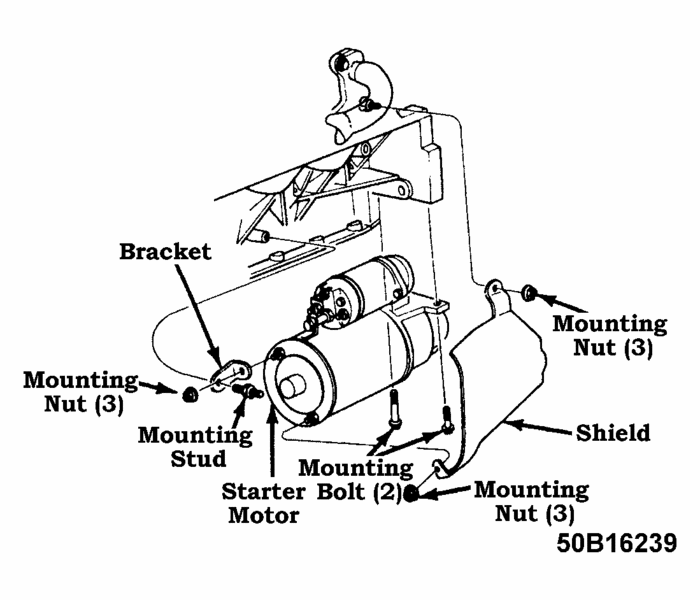 Bracket

Mounting Nut (3)

Mounting Nut (3)

Mounting Stud

Starter Motor

Mounting Bolt (2)

Shield

Mounting Nut (3)

50B16239