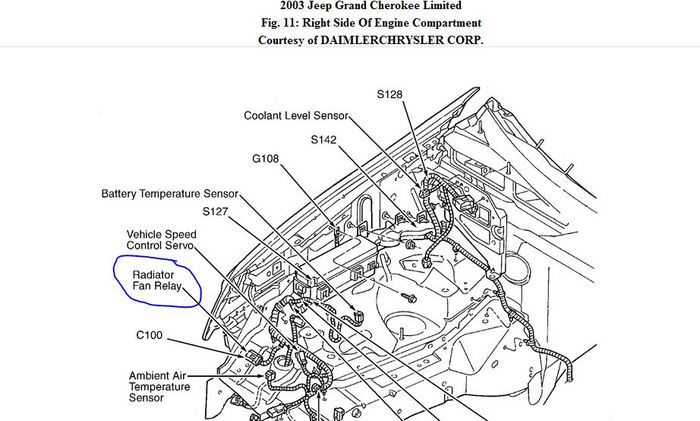 2003 Jeep Grand Cherokee Limited
Fig. 11: Right Side Of Engine Compartment
Courtesy of DAIMLERCHRYSLER CORP.

S128
Coolant Level Sensor
S142
G108
Battery Temperature Sensor
S127
Vehicle Speed Control Servo
Radiator Fan Relay
C100
Ambient Air Temperature Sensor