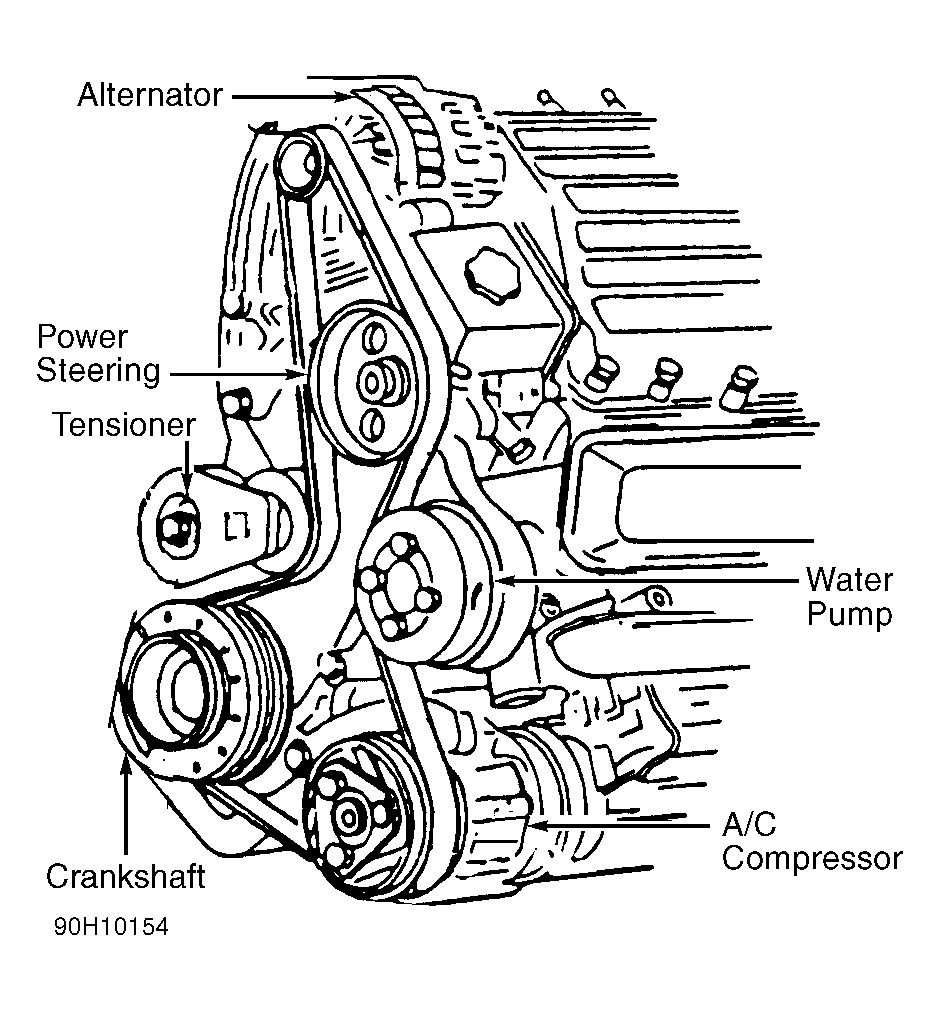 Alternator

Power Steering

Tensioner

Water Pump

A/C Compressor

Crankshaft

90H10154