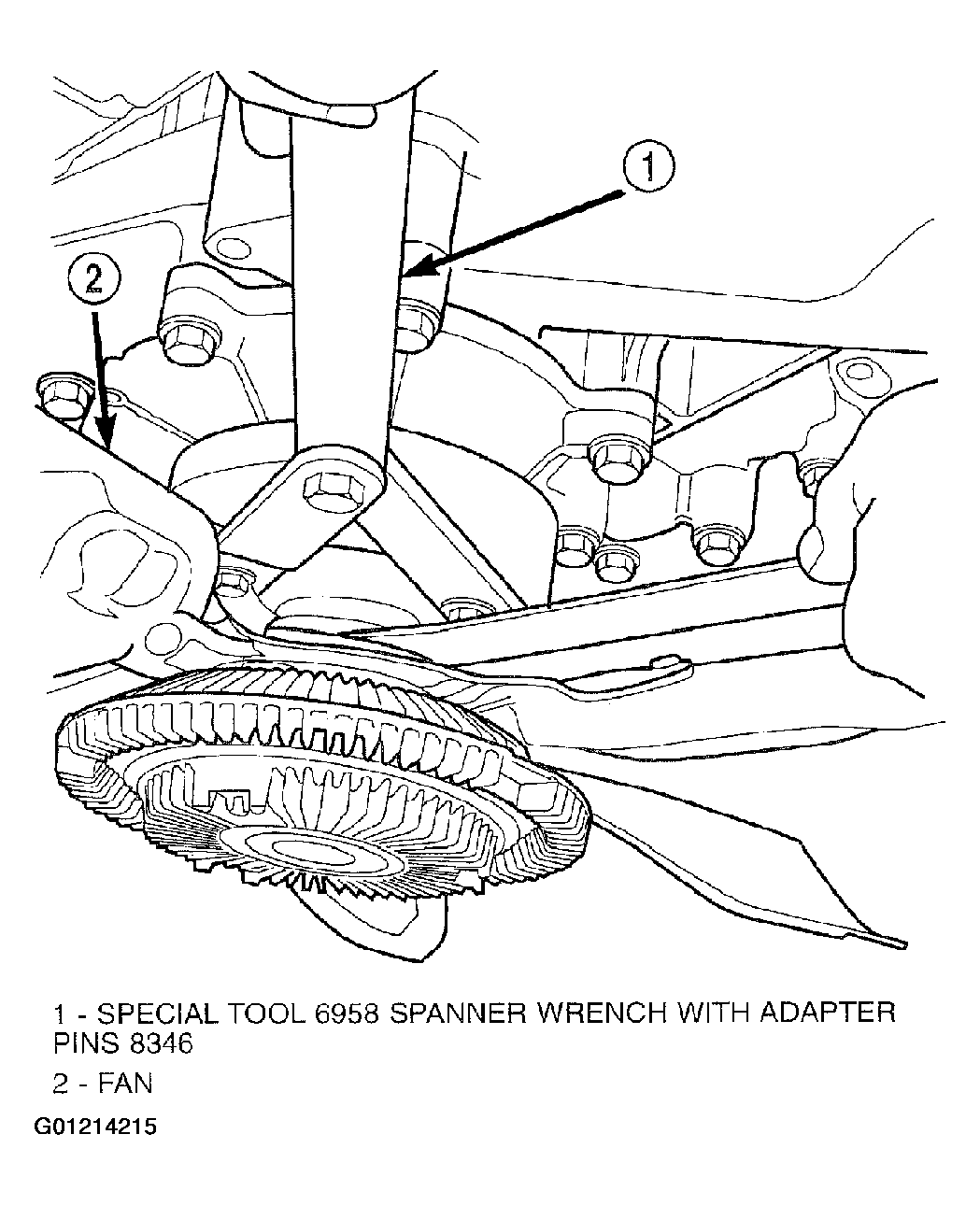 1

2

1 - SPECIAL TOOL 6958 SPANNER WRENCH WITH ADAPTER PINS 8346

2 - FAN

G01214215