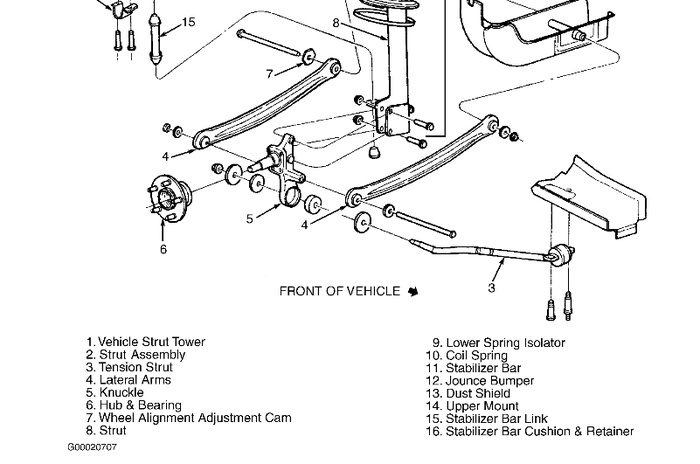 15

8

7

4

5

4

6

3

FRONT OF VEHICLE

1. Vehicle Strut Tower
2. Strut Assembly
3. Tension Strut
4. Lateral Arms
5. Knuckle
6. Hub & Bearing
7. Wheel Alignment Adjustment Cam
8. Strut

9. Lower Spring Isolator
10. Coil Spring
11. Stabilizer Bar
12. Jounce Bumper
13. Dust Shield
14. Upper Mount
15. Stabilizer Bar Link
16. Stabilizer Bar Cushion & Retainer

G00020707