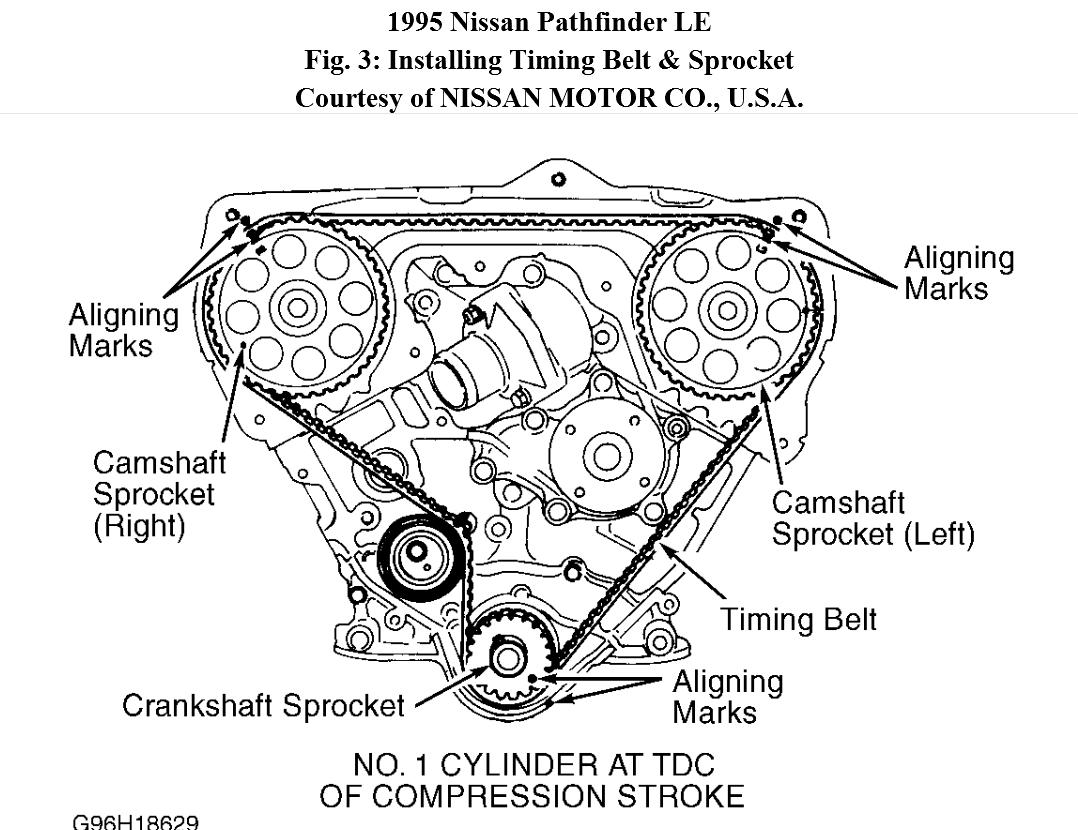 1995 Nissan Pathfinder LE
Fig. 3: Installing Timing Belt & Sprocket
Courtesy of NISSAN MOTOR CO., U.S.A.

Aligning Marks

Aligning Marks

Camshaft Sprocket (Right)

Camshaft Sprocket (Left)

Timing Belt

Crankshaft Sprocket

Aligning Marks

NO. 1 CYLINDER AT TDC
OF COMPRESSION STROKE

G96H18629