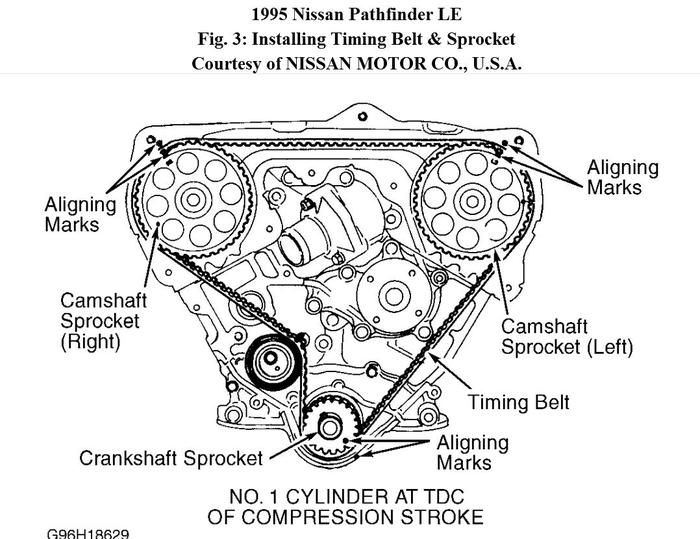 1995 Nissan Pathfinder LE
Fig. 3: Installing Timing Belt & Sprocket
Courtesy of NISSAN MOTOR CO., U.S.A.

Aligning Marks

Aligning Marks

Camshaft Sprocket (Right)

Camshaft Sprocket (Left)

Timing Belt

Crankshaft Sprocket

Aligning Marks

NO. 1 CYLINDER AT TDC
OF COMPRESSION STROKE

G96H18629