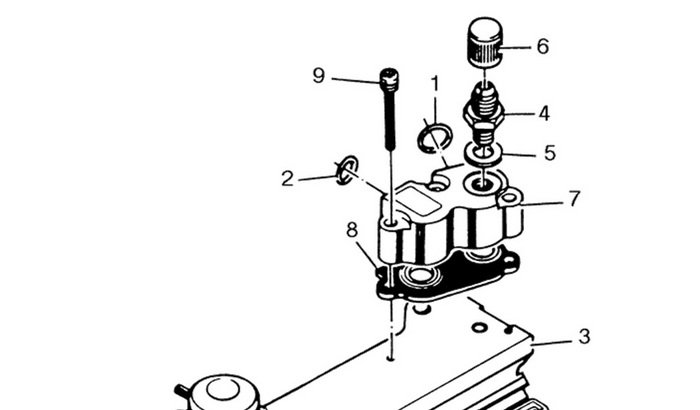 6
9
1
4
5
2
7
8
3