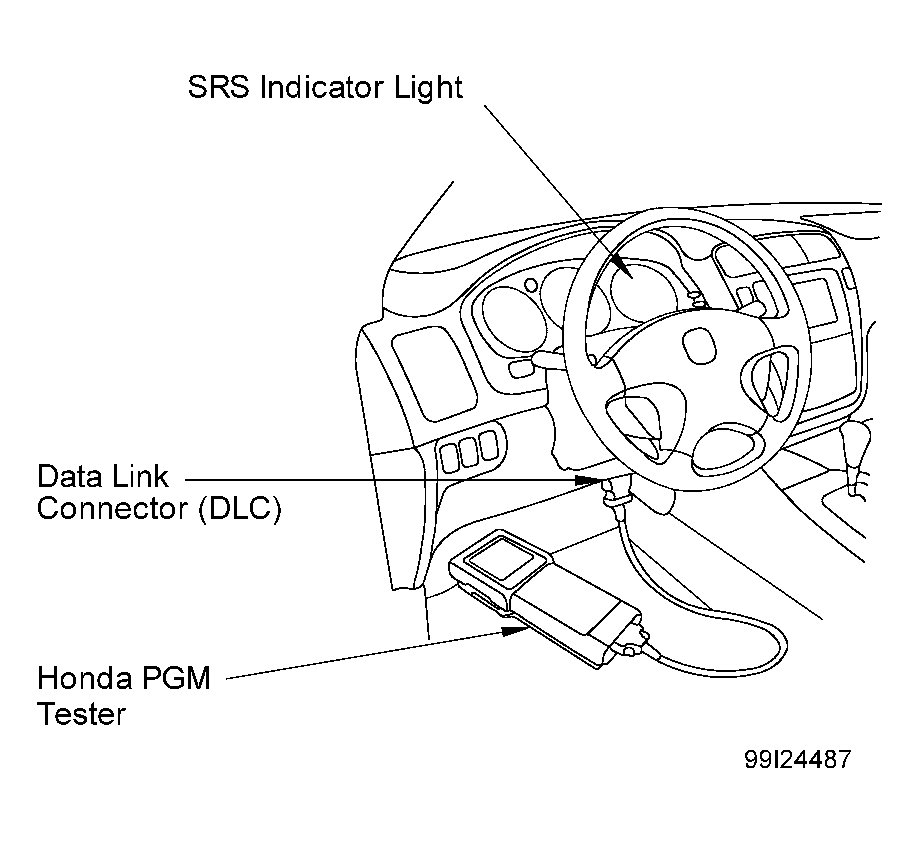 SRS Indicator Light

Data Link Connector (DLC)

Honda PGM Tester

99I24487