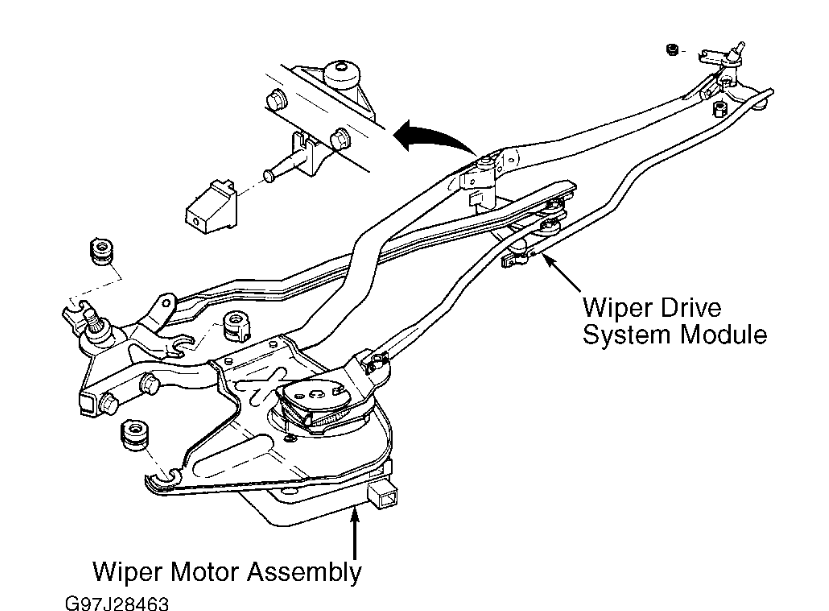 Wiper Drive System Module

Wiper Motor Assembly

G97J28463