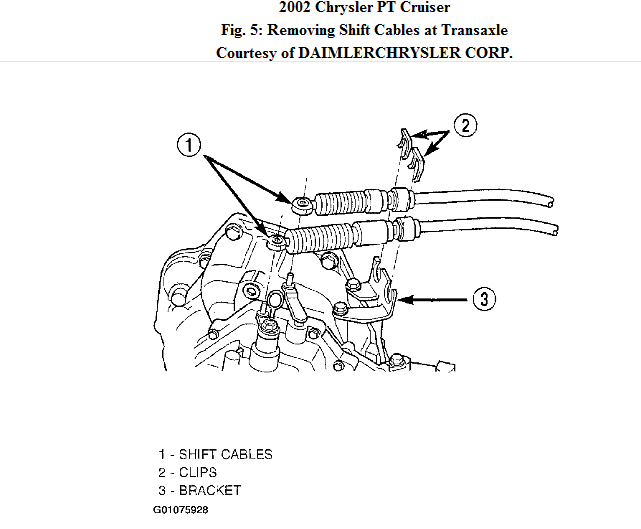 2002 Chrysler PT Cruiser
Fig. 5: Removing Shift Cables at Transaxle
Courtesy of DAIMLERCHRYSLER CORP.

1

2

3

1 - SHIFT CABLES
2 - CLIPS
3 - BRACKET
G01075928