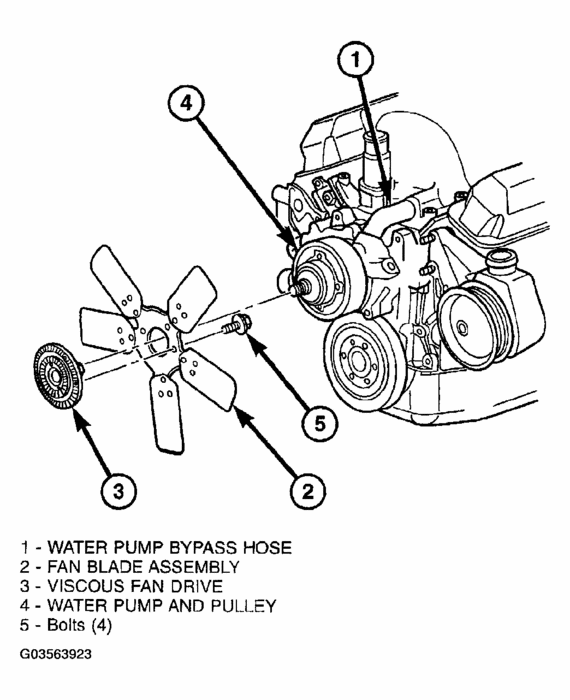 1

4

5

3

2

1 - WATER PUMP BYPASS HOSE
2 - FAN BLADE ASSEMBLY
3 - VISCOUS FAN DRIVE
4 - WATER PUMP AND PULLEY
5 - Bolts (4)

G03563923