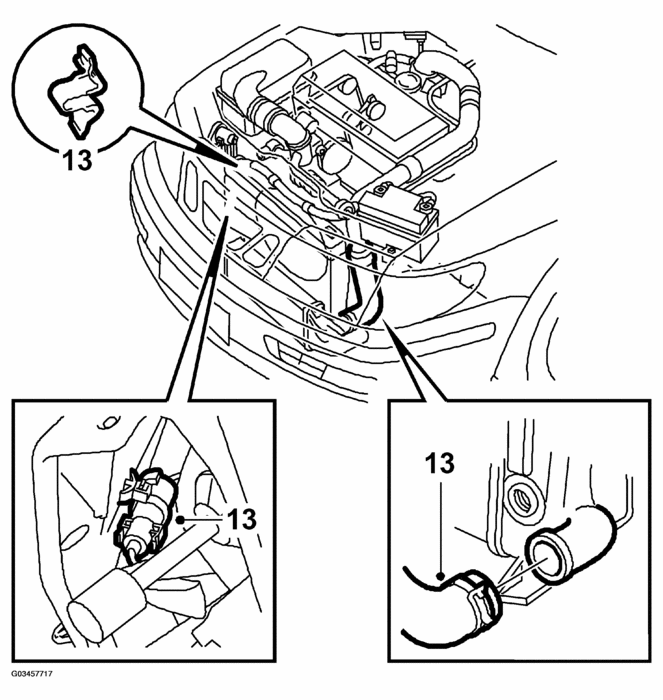 13

13

13

G03457717