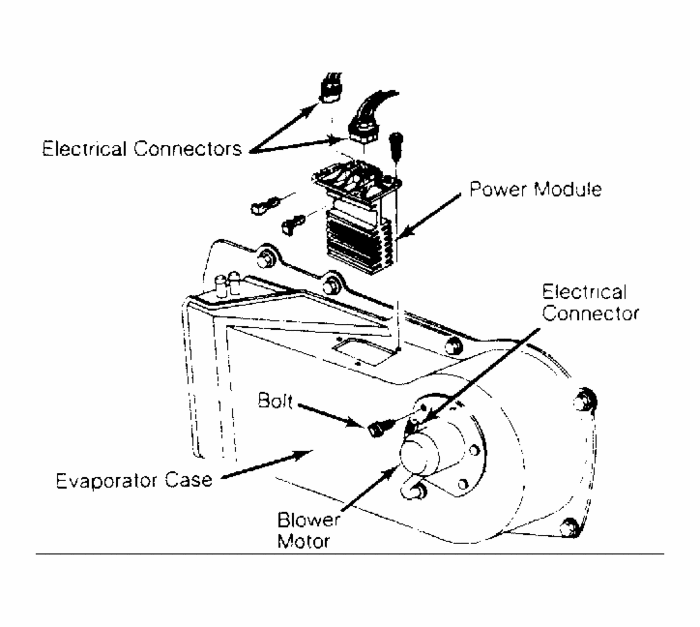 Electrical Connectors

Power Module

Electrical Connector

Bolt

Evaporator Case

Blower Motor