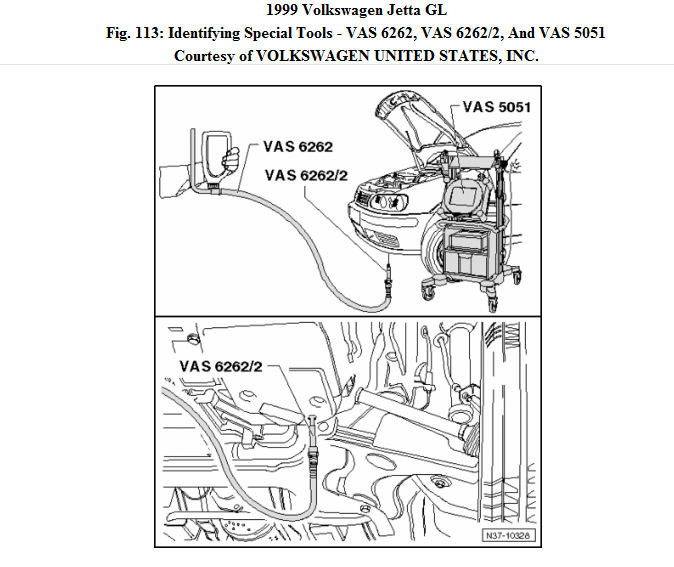 1999 Volkswagen Jetta GL

Fig. 113: Identifying Special Tools - VAS 6262, VAS 6262/2, And VAS 5051

Courtesy of VOLKSWAGEN UNITED STATES, INC.

VAS 5051

VAS 6262

VAS 6262/2

VAS 6262/2

N37-10328