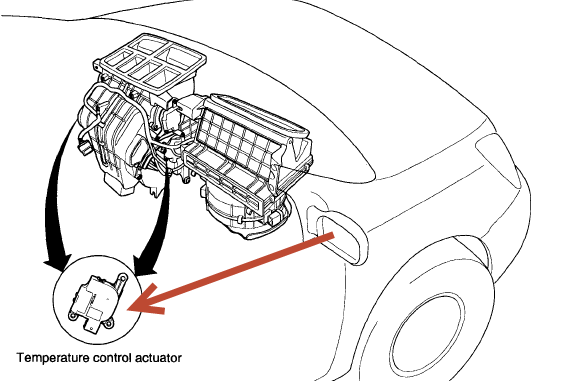 Temperature control actuator