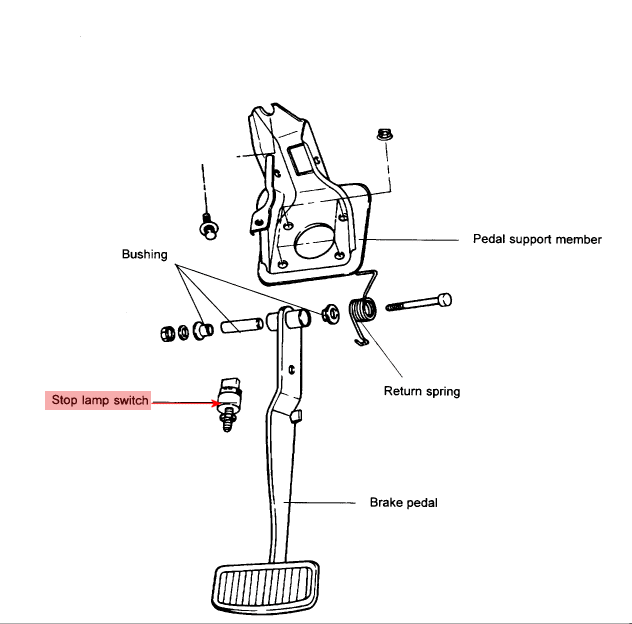 Pedal support member

Bushing

Return spring

Stop lamp switch

Brake pedal