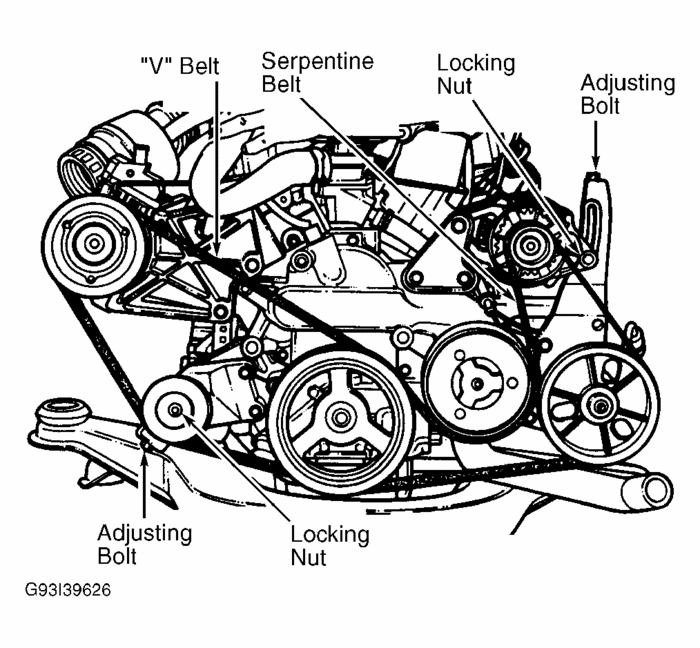 "V" Belt

Serpentine Belt

Locking Nut

Adjusting Bolt

Adjusting Bolt

Locking Nut

G93I39626