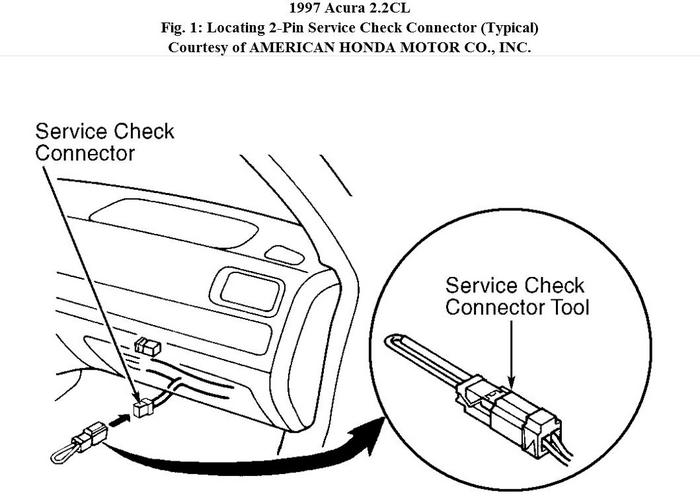 1997 Acura 2.2CL
Fig. 1: Locating 2-Pin Service Check Connector (Typical)
Courtesy of AMERICAN HONDA MOTOR CO., INC.

Service Check Connector

Service Check Connector Tool