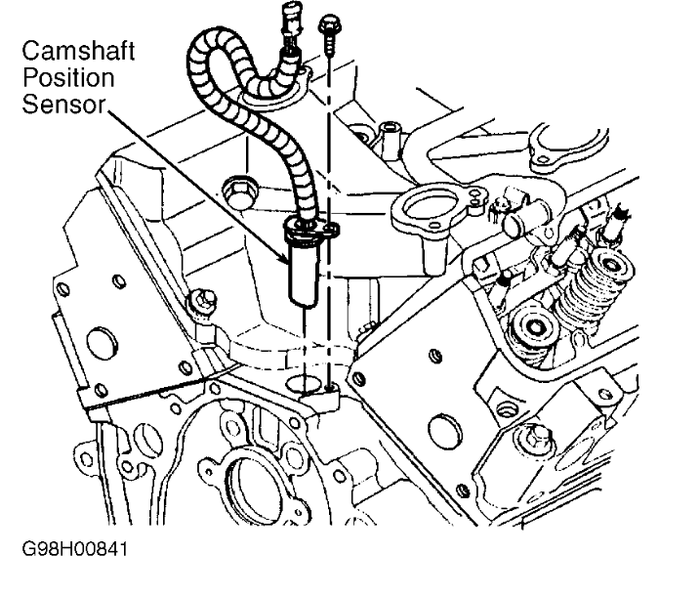 Camshaft Position Sensor

G98H00841