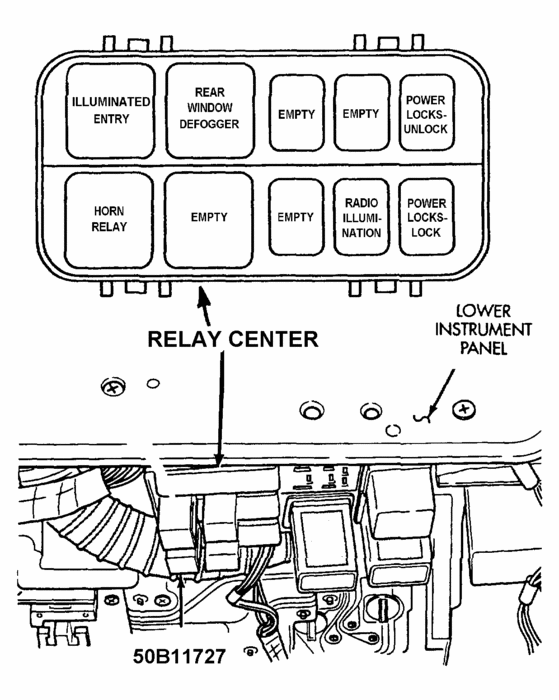 ILLUMINATED ENTRY

REAR WINDOW DEFOGGER

EMPTY

EMPTY

POWER LOCKS-UNLOCK

HORN RELAY

EMPTY

EMPTY

RADIO ILLUMINATION

POWER LOCKS-LOCK

RELAY CENTER

LOWER INSTRUMENT PANEL

50B11727