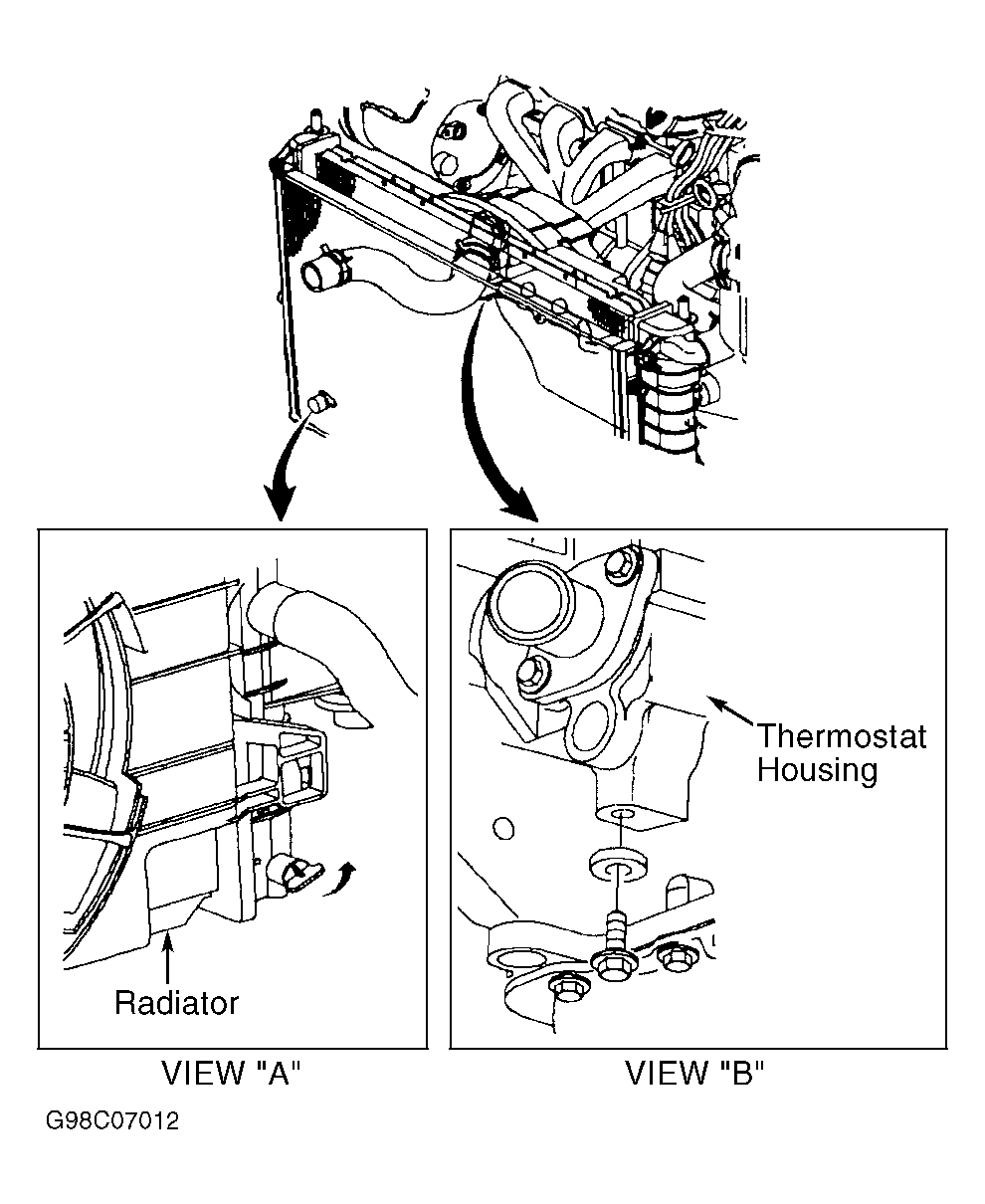 Radiator

VIEW "A"

Thermostat Housing

VIEW "B"

G98C07012