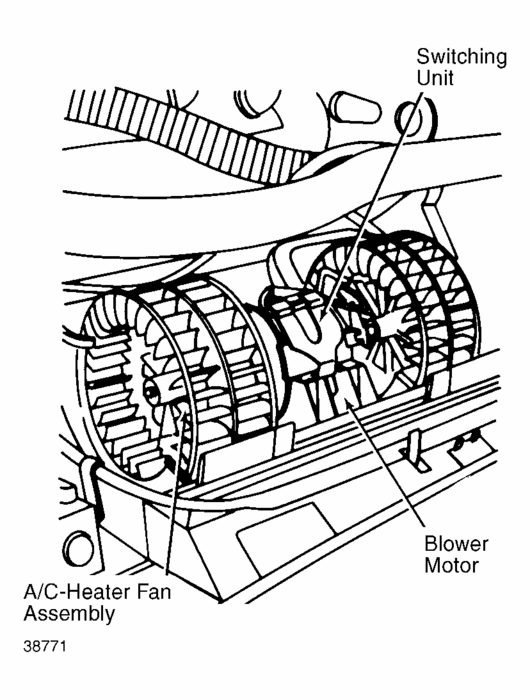 Switching Unit

Blower Motor

A/C-Heater Fan Assembly

38771