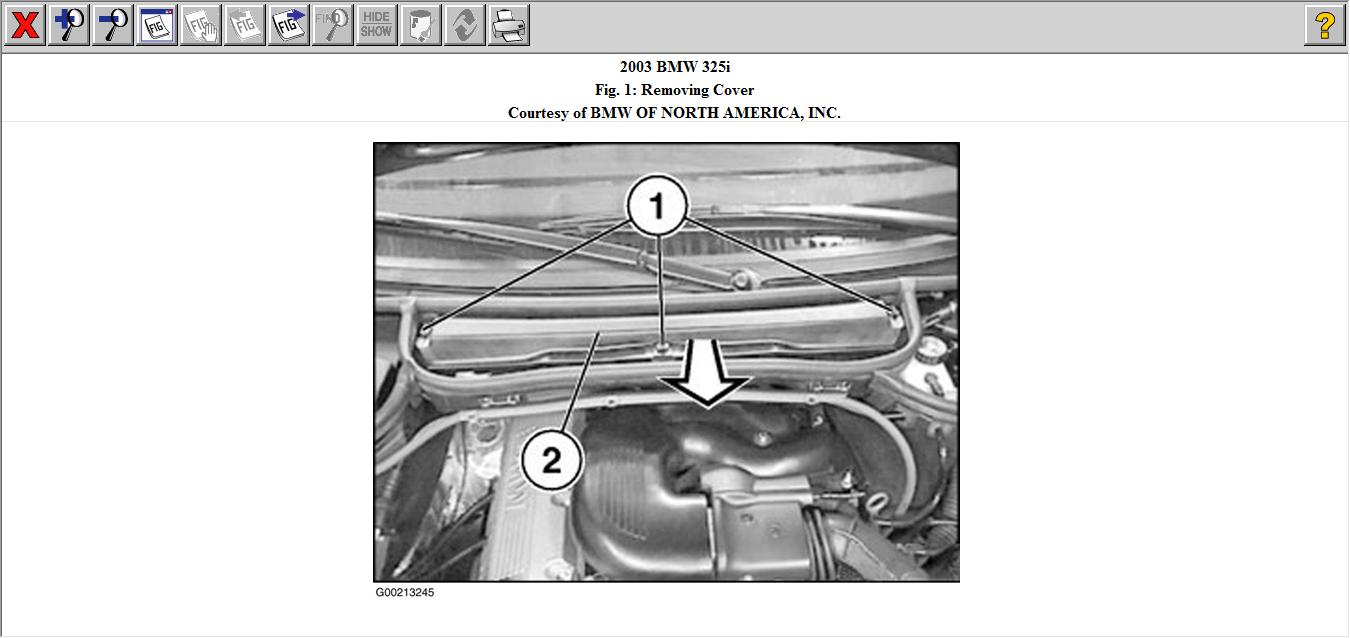 FIG FIG FIG FIG FIND HIDE SHOW ?

2003 BMW 325i
Fig. 1: Removing Cover
Courtesy of BMW OF NORTH AMERICA, INC.

1
2

G00213245