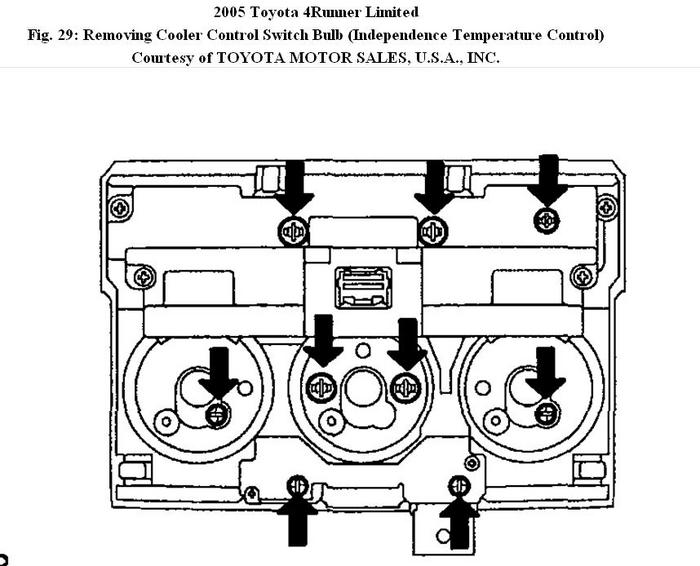 2005 Toyota 4Runner Limited
Fig. 29: Removing Cooler Control Switch Bulb (Independence Temperature Control)
Courtesy of TOYOTA MOTOR SALES, U.S.A., INC.