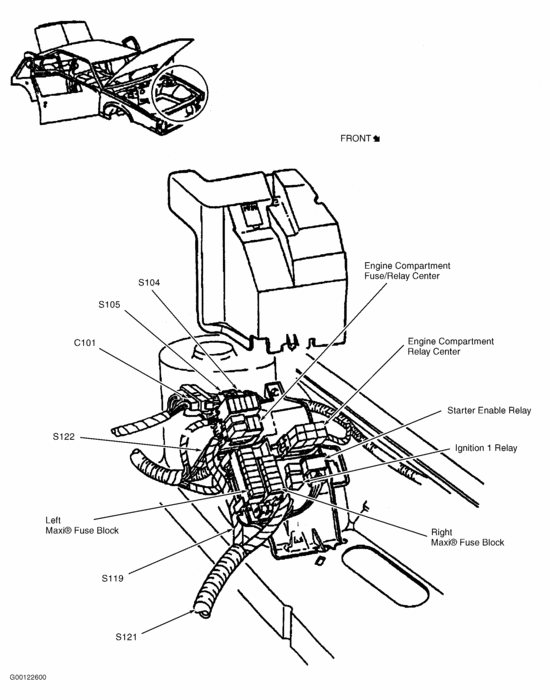 FRONT

Engine Compartment Fuse/Relay Center

S104

S105

C101

Engine Compartment Relay Center

Starter Enable Relay

S122

Ignition 1 Relay

Left Maxi® Fuse Block

Right Maxi® Fuse Block

S119

S121

G00122600