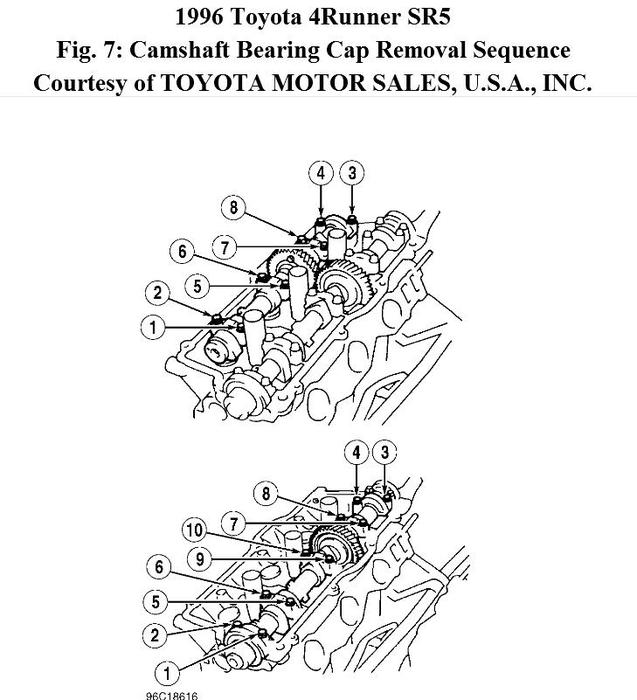 1996 Toyota 4Runner SR5
Fig. 7: Camshaft Bearing Cap Removal Sequence
Courtesy of TOYOTA MOTOR SALES, U.S.A., INC.

4 3
8
7
6
5
2
1

4 3
8
7
10
9
6
5
2
1

96C18616