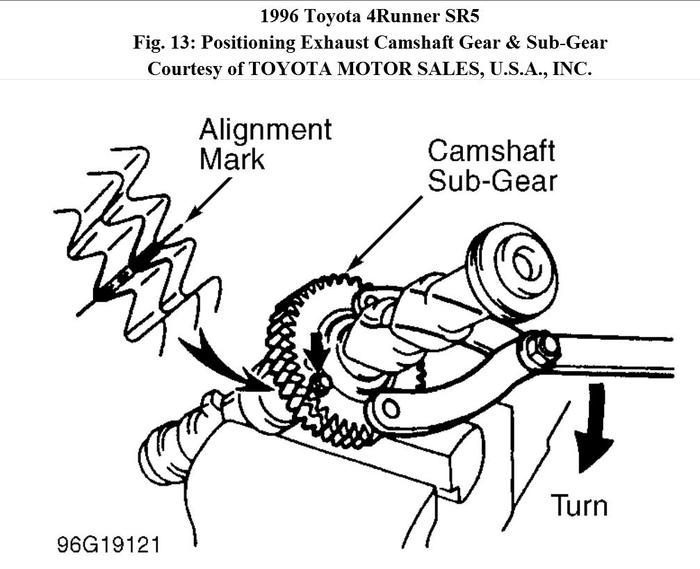 1996 Toyota 4Runner SR5
Fig. 13: Positioning Exhaust Camshaft Gear & Sub-Gear
Courtesy of TOYOTA MOTOR SALES, U.S.A., INC.

Alignment Mark

Camshaft Sub-Gear

Turn

96G19121