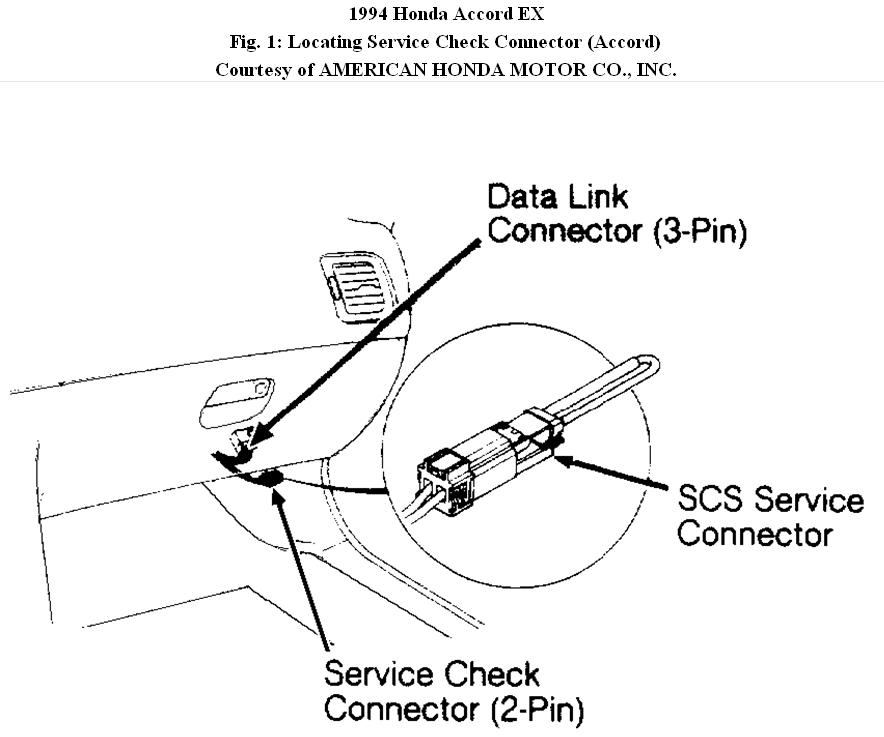 1994 Honda Accord EX
Fig. 1: Locating Service Check Connector (Accord)
Courtesy of AMERICAN HONDA MOTOR CO., INC.

Data Link Connector (3-Pin)

SCS Service Connector

Service Check Connector (2-Pin)