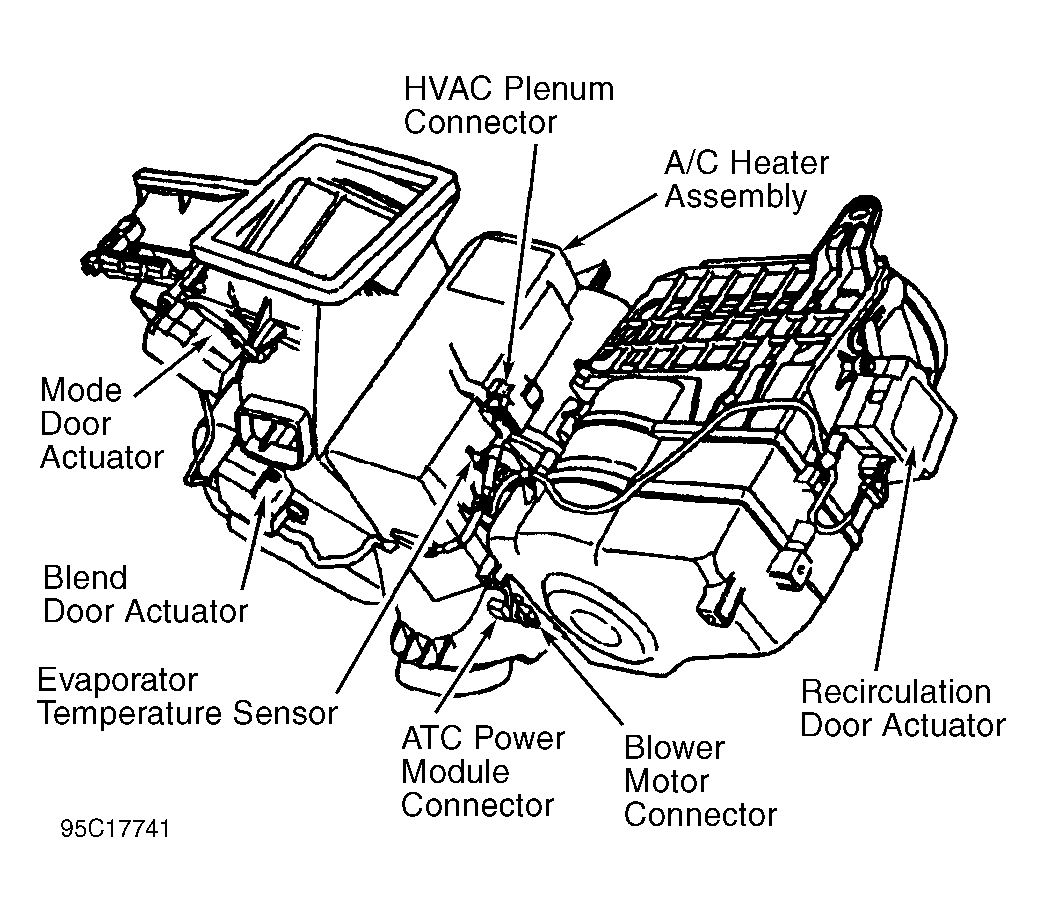 HVAC Plenum Connector

A/C Heater Assembly

Mode Door Actuator

Blend Door Actuator

Evaporator Temperature Sensor

ATC Power Module Connector

Blower Motor Connector

Recirculation Door Actuator

95C17741