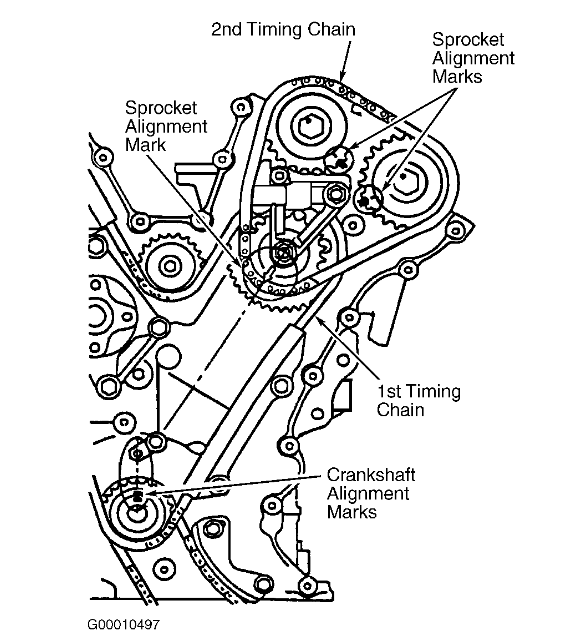 2nd Timing Chain

Sprocket Alignment Marks

Sprocket Alignment Mark

1st Timing Chain

Crankshaft Alignment Marks

G00010497