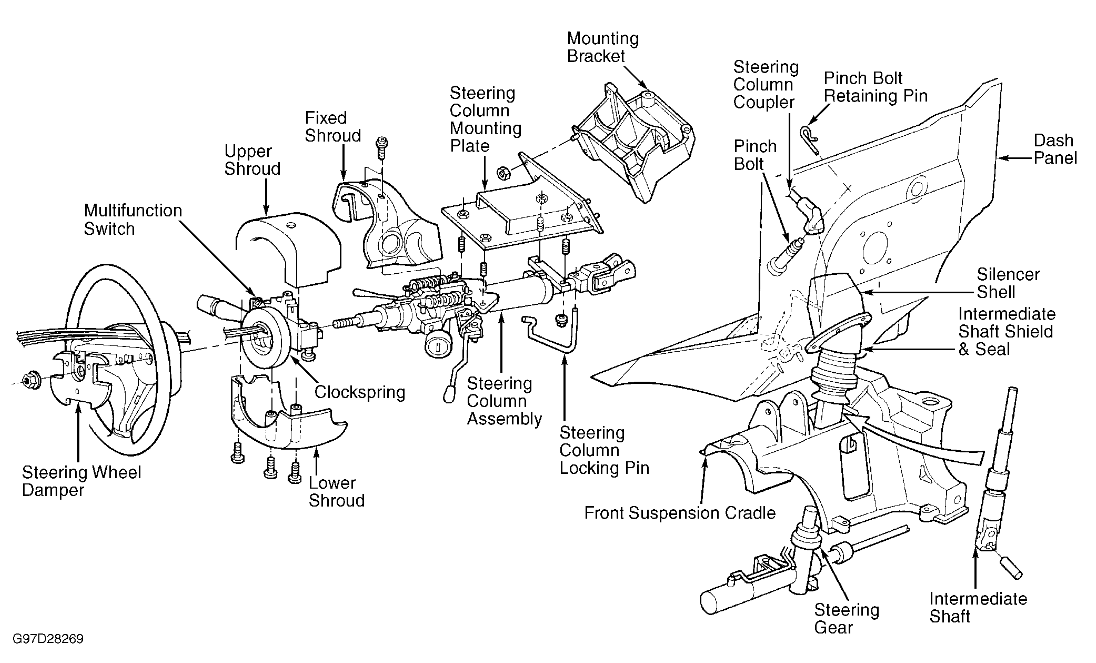 Mounting Bracket

Steering Column Coupler

Pinch Bolt Retaining Pin

Steering Column Mounting Plate

Fixed Shroud

Upper Shroud

Pinch Bolt

Dash Panel

Multifunction Switch

Silencer Shell

Intermediate Shaft Shield & Seal

Clockspring

Steering Column Assembly

Steering Column Locking Pin

Steering Wheel Damper

Lower Shroud

Front Suspension Cradle

Steering Gear

Intermediate Shaft

G97D28269