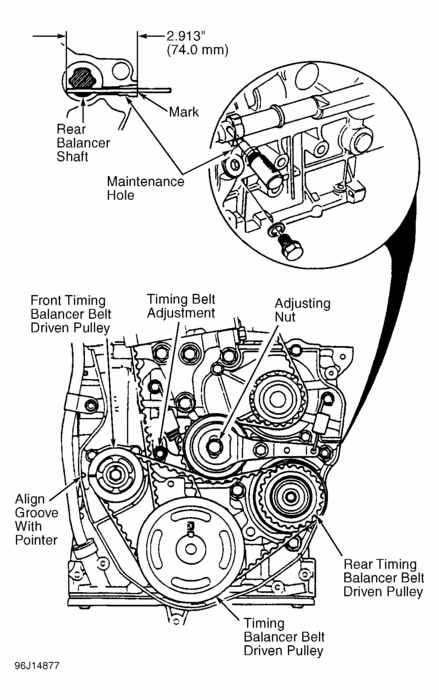 2.913"
(74.0 mm)

Mark

Rear
Balancer
Shaft

Maintenance
Hole

Front Timing
Balancer Belt
Driven Pulley

Timing Belt
Adjustment

Adjusting
Nut

Align
Groove
With
Pointer

Rear Timing
Balancer Belt
Driven Pulley

Timing
Balancer Belt
Driven Pulley

96J14877