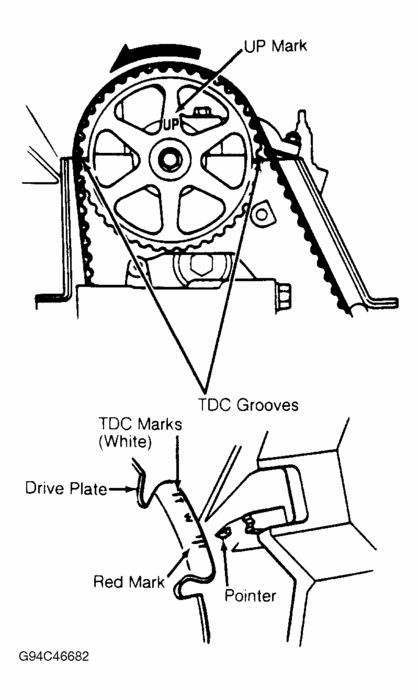 UP Mark

UP

TDC Grooves

TDC Marks
(White)

Drive Plate

Red Mark

Pointer

G94C46682