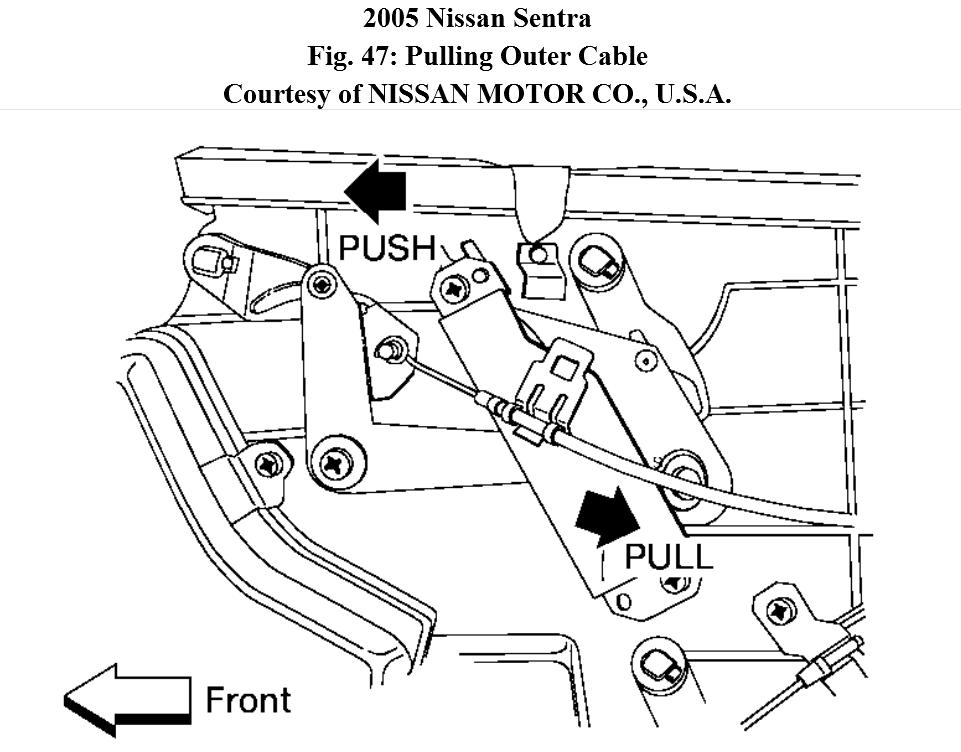 2005 Nissan Sentra
Fig. 47: Pulling Outer Cable
Courtesy of NISSAN MOTOR CO., U.S.A.

PUSH

PULL

Front