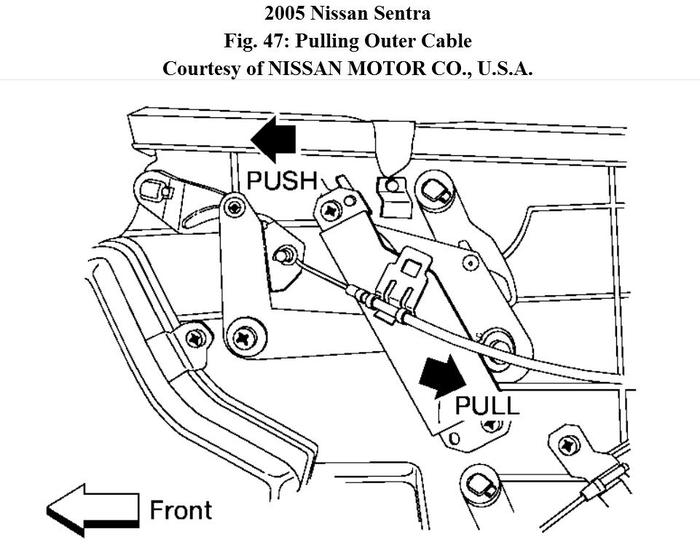 2005 Nissan Sentra
Fig. 47: Pulling Outer Cable
Courtesy of NISSAN MOTOR CO., U.S.A.

PUSH

PULL

Front