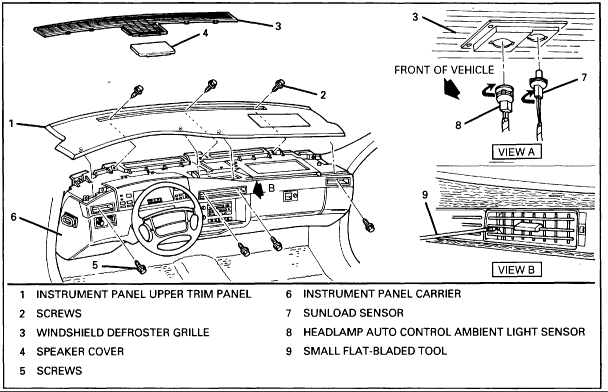 3

4

2

1

B

6

5

3

FRONT OF VEHICLE

7

8

VIEW A

9

VIEW B

1 INSTRUMENT PANEL UPPER TRIM PANEL

2 SCREWS

3 WINDSHIELD DEFROSTER GRILLE

4 SPEAKER COVER

5 SCREWS

6 INSTRUMENT PANEL CARRIER

7 SUNLOAD SENSOR

8 HEADLAMP AUTO CONTROL AMBIENT LIGHT SENSOR

9 SMALL FLAT-BLADED TOOL