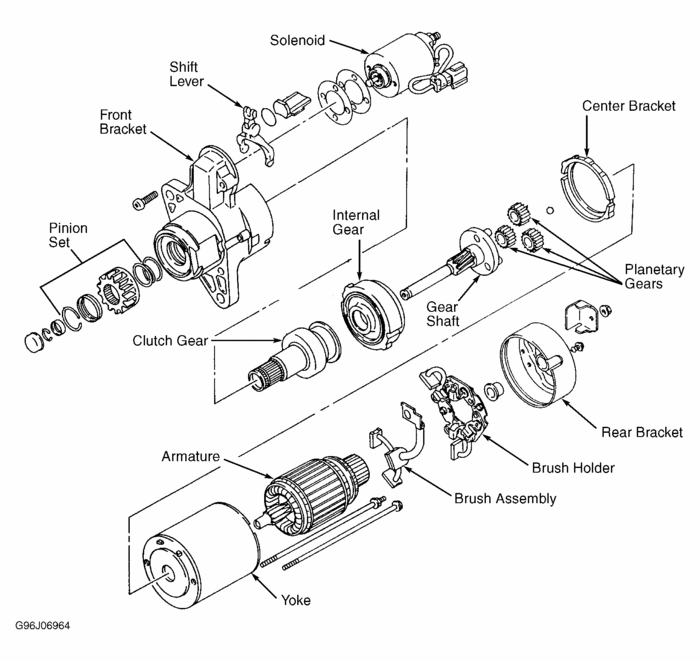 Solenoid
Shift Lever
Front Bracket
Center Bracket
Pinion Set
Internal Gear
Planetary Gears
Gear Shaft
Clutch Gear
Rear Bracket
Armature
Brush Holder
Brush Assembly
Yoke
G96J06964