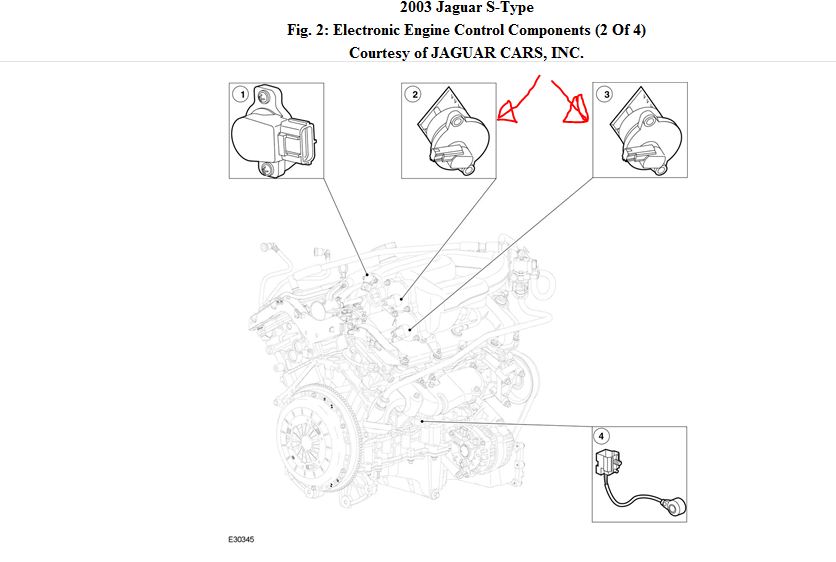 2003 Jaguar S-Type
Fig. 2: Electronic Engine Control Components (2 Of 4)
Courtesy of JAGUAR CARS, INC.

1

2

3

4

E30345