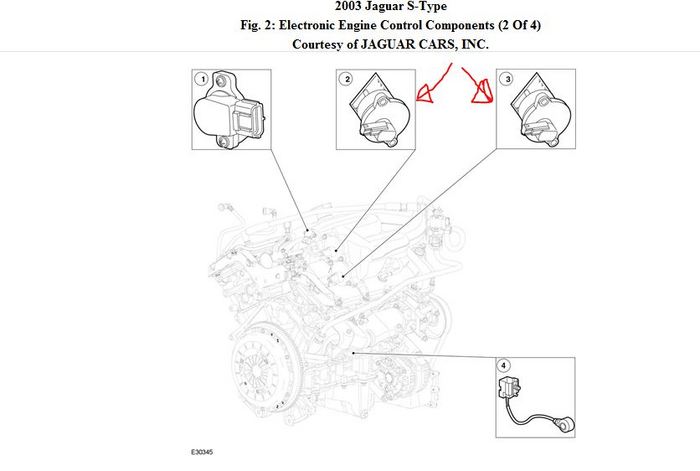 2003 Jaguar S-Type
Fig. 2: Electronic Engine Control Components (2 Of 4)
Courtesy of JAGUAR CARS, INC.

1

2

3

4

E30345