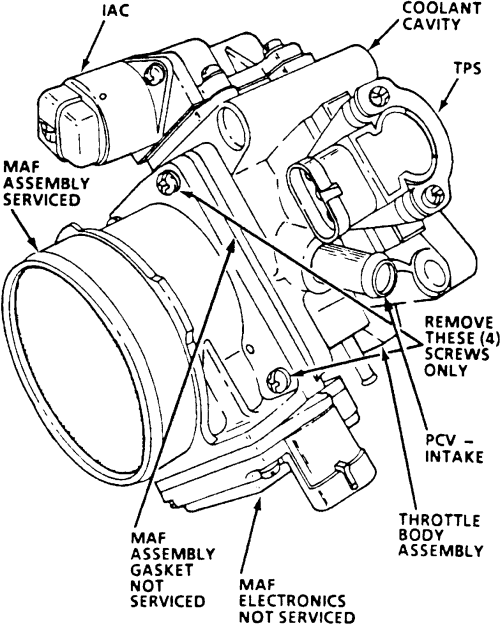 IAC

COOLANT CAVITY

TPS

MAF ASSEMBLY SERVICED

REMOVE THESE (4) SCREWS ONLY

PCV – INTAKE

THROTTLE BODY ASSEMBLY

MAF ASSEMBLY GASKET NOT SERVICED

MAF ELECTRONICS NOT SERVICED