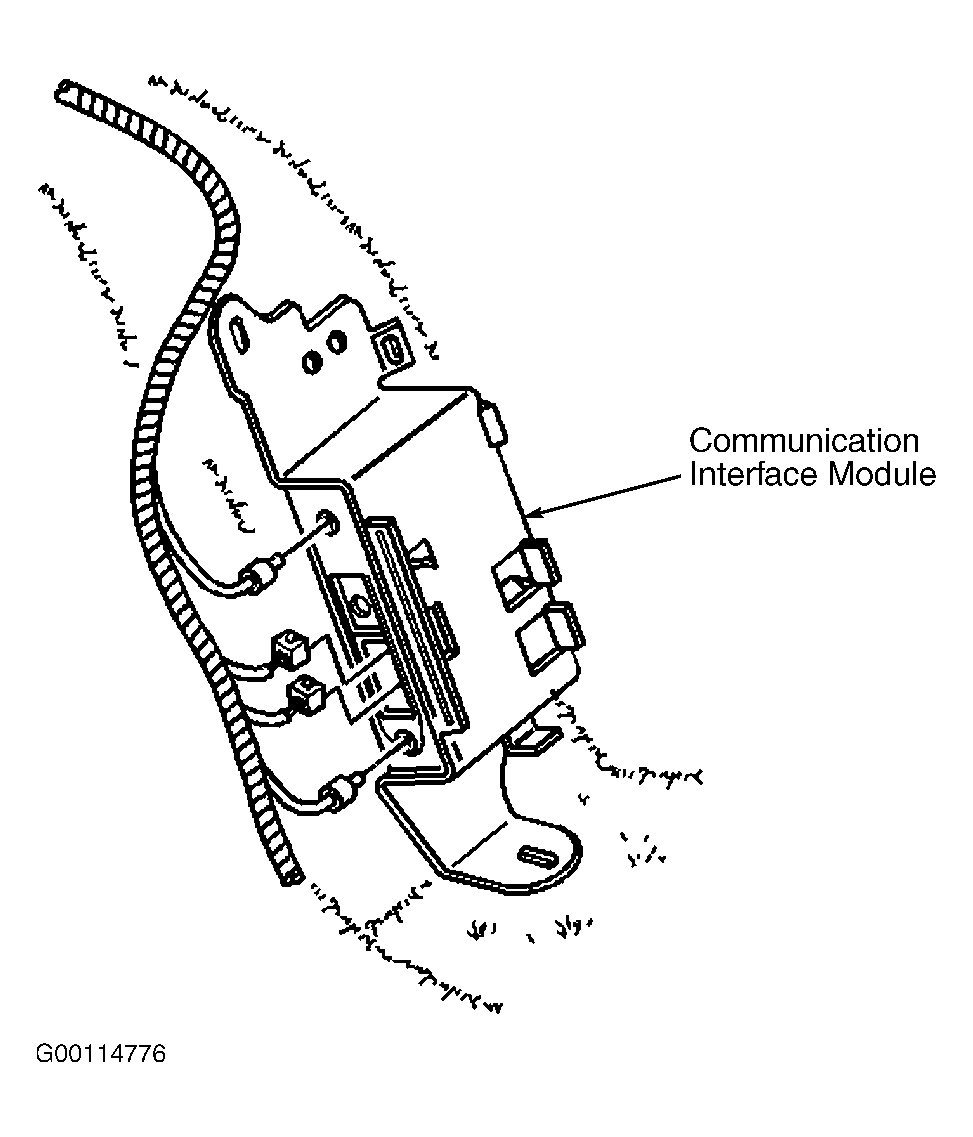 Communication Interface Module

G00114776