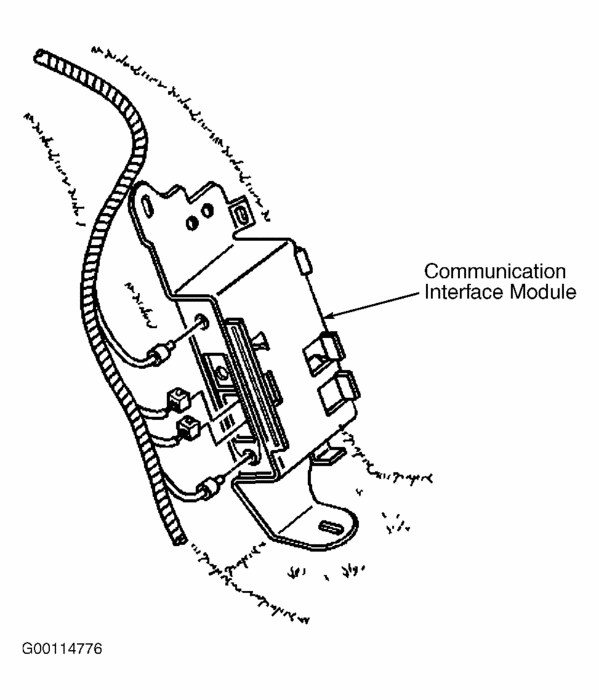 Communication Interface Module

G00114776