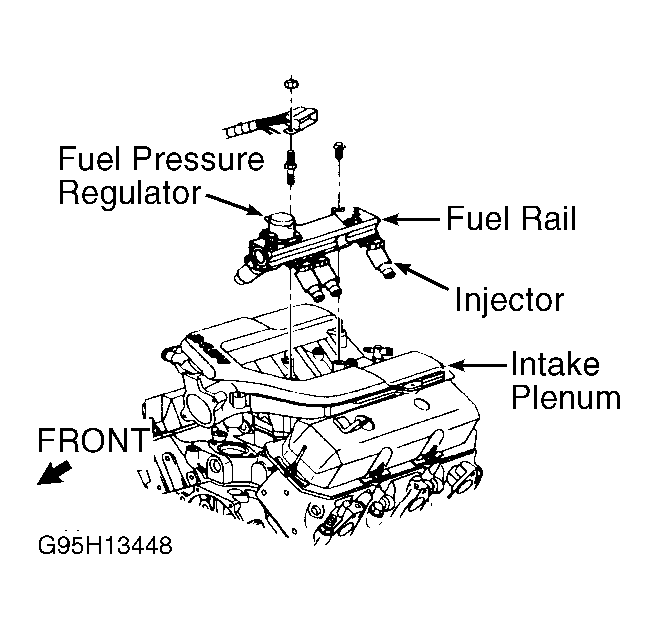 Fuel Pressure Regulator

Fuel Rail

Injector

Intake Plenum

FRONT

G95H13448