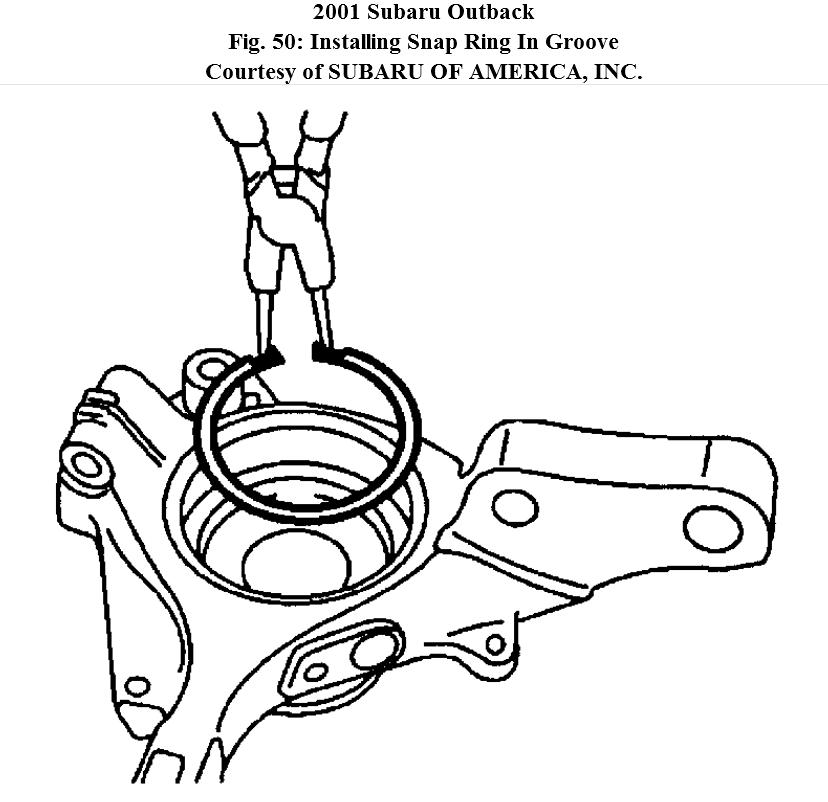 2001 Subaru Outback
Fig. 50: Installing Snap Ring In Groove
Courtesy of SUBARU OF AMERICA, INC.