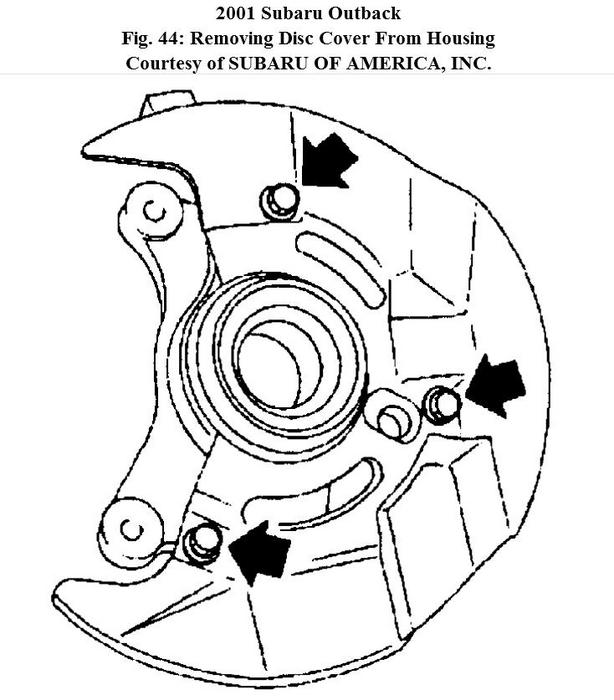 2001 Subaru Outback
Fig. 44: Removing Disc Cover From Housing
Courtesy of SUBARU OF AMERICA, INC.