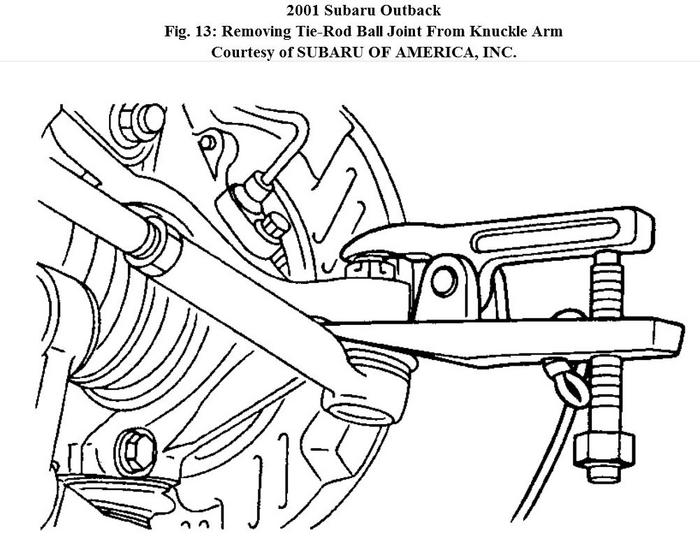 2001 Subaru Outback
Fig. 13: Removing Tie-Rod Ball Joint From Knuckle Arm
Courtesy of SUBARU OF AMERICA, INC.