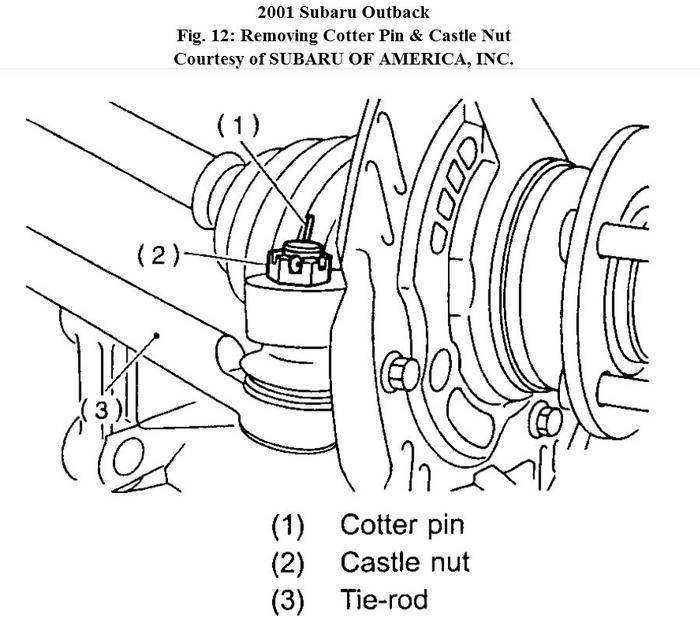 2001 Subaru Outback
Fig. 12: Removing Cotter Pin & Castle Nut
Courtesy of SUBARU OF AMERICA, INC.

(1)
(2)
(3)

(1) Cotter pin
(2) Castle nut
(3) Tie-rod