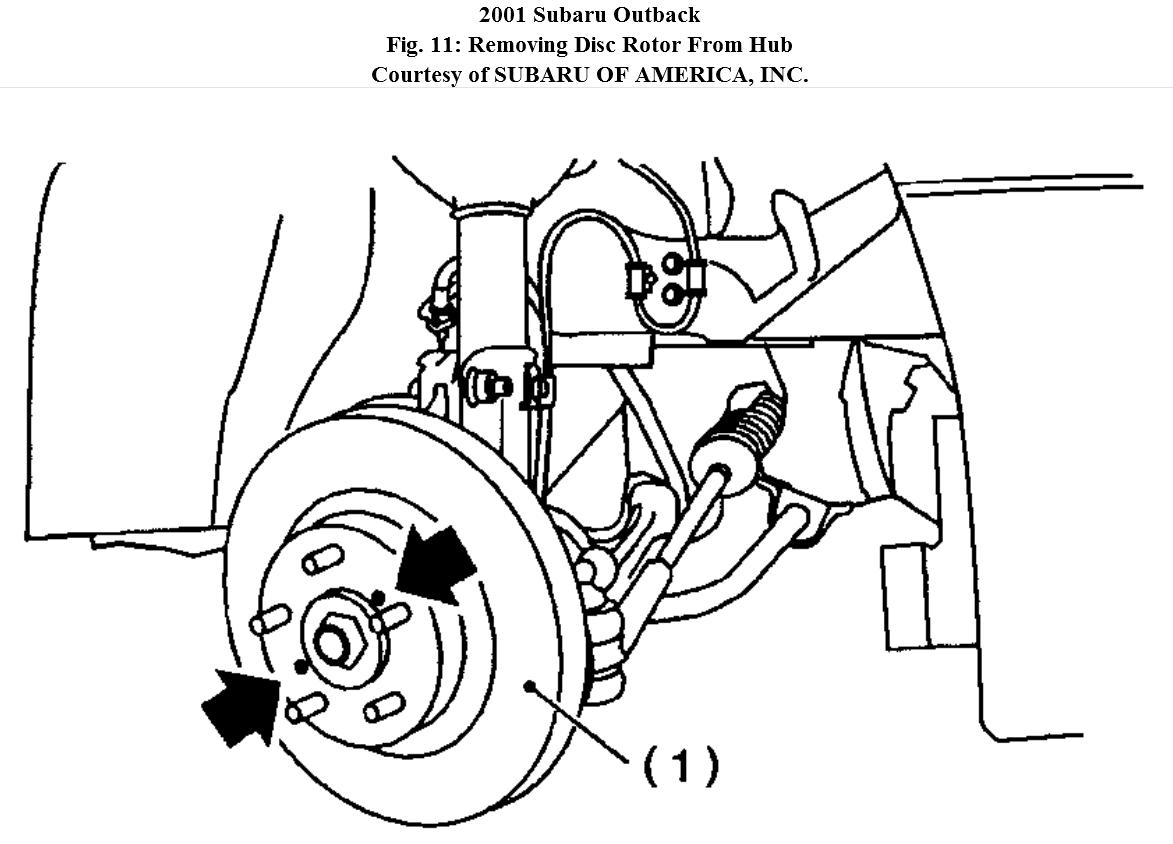 2001 Subaru Outback
Fig. 11: Removing Disc Rotor From Hub
Courtesy of SUBARU OF AMERICA, INC.

(1)